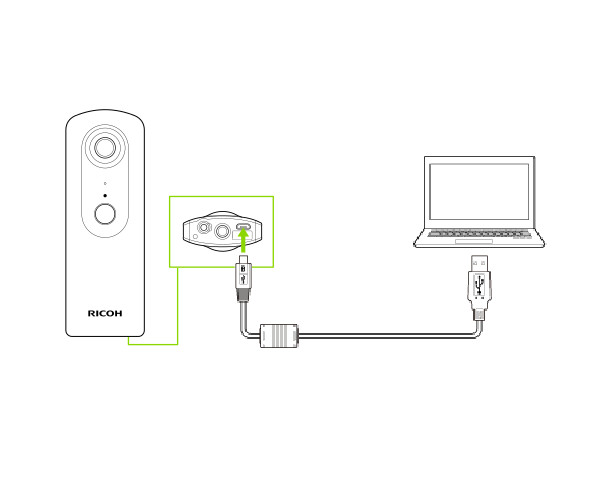 RICOH